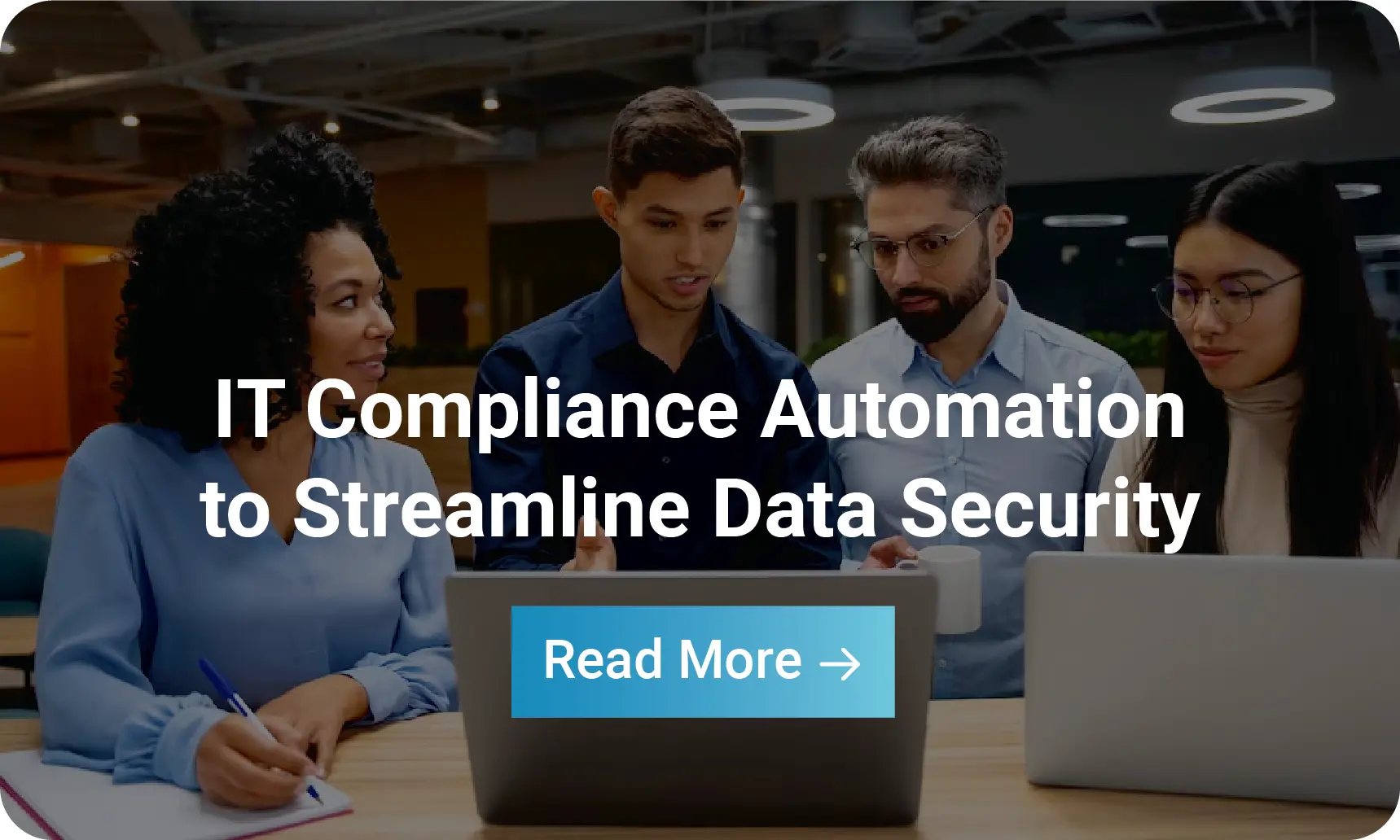 IT Compliance Automation to Streamline Data Security

Read More →