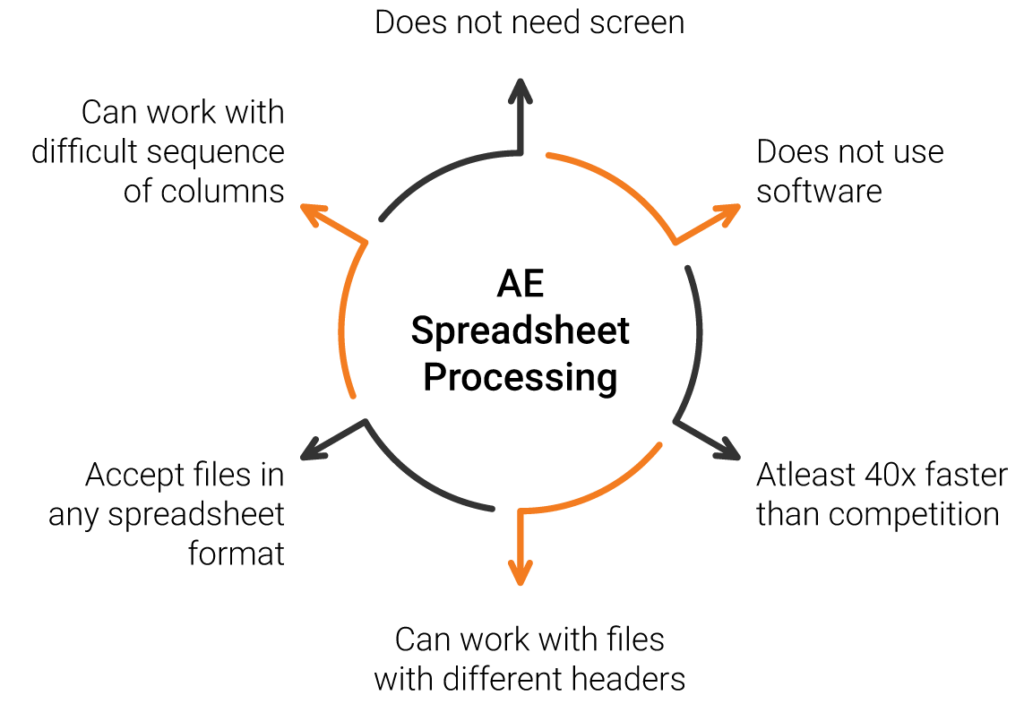 Does not need screen

Can work with difficult sequence of columns

Does not use software

AE Spreadsheet Processing

Accept files in any spreadsheet format

Atleast 40x faster than competition

Can work with files with different headers